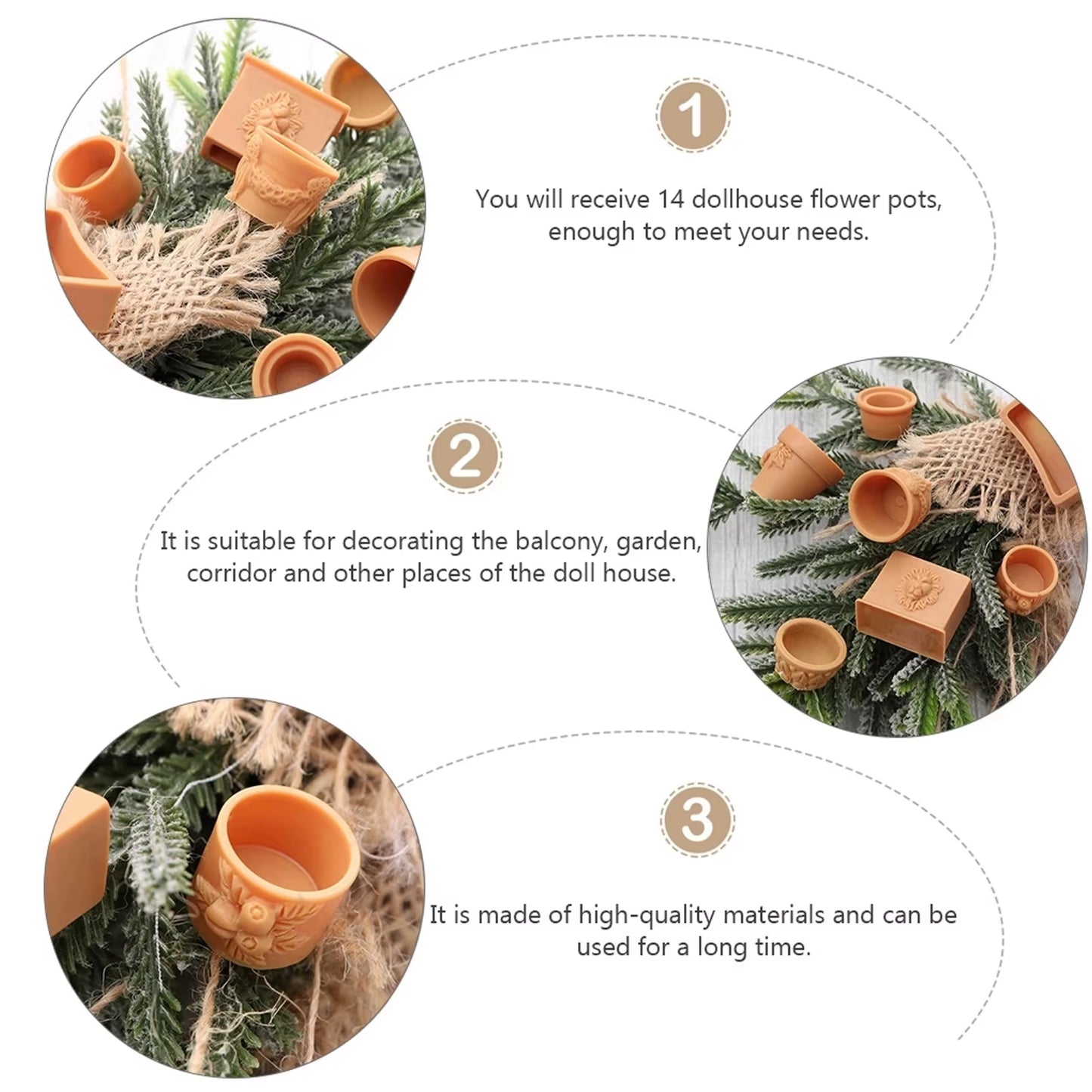 1

You will receive 14 dollhouse flower pots, enough to meet your needs.

2

It is suitable for decorating the balcony, garden, corridor and other places of the doll house.

3

It is made of high-quality materials and can be used for a long time.